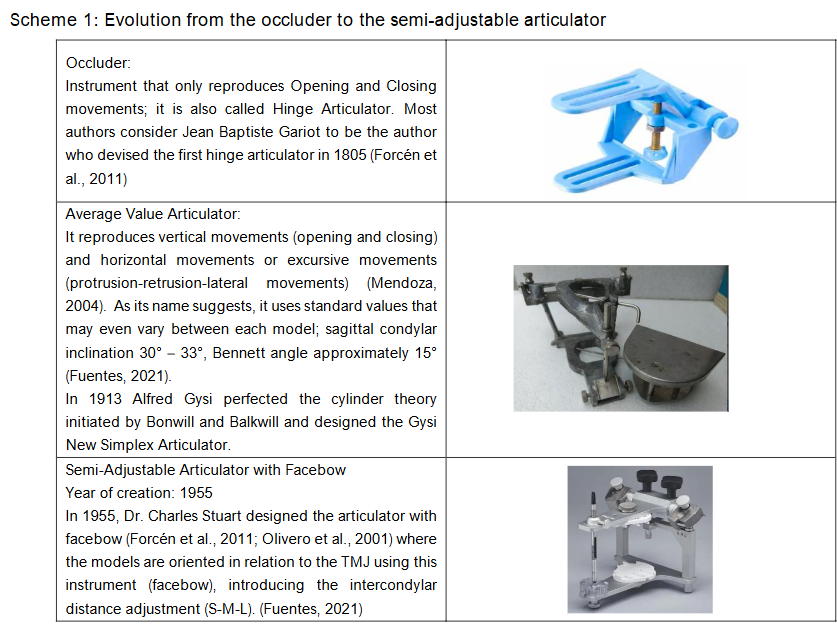 Scheme 1: Evolution from the occluder to the semi-adjustable articulator

| | |
|---|---|
| Occluder:<br>Instrument that only reproduces Opening and Closing movements; it is also called Hinge Articulator. Most authors consider Jean Baptiste Gariot to be the author who devised the first hinge articulator in 1805 (Forcén et al., 2011) | |
| Average Value Articulator:<br>It reproduces vertical movements (opening and closing) and horizontal movements or excursive movements (protrusion-retrusion-lateral movements) (Mendoza, 2004). As its name suggests, it uses standard values that may even vary between each model; sagittal condylar inclination 30° – 33°, Bennett angle approximately 15° (Fuentes, 2021).<br>In 1913 Alfred Gysi perfected the cylinder theory initiated by Bonwill and Balkwill and designed the Gysi New Simplex Articulator. | |
| Semi-Adjustable Articulator with Facebow<br>Year of creation: 1955<br>In 1955, Dr. Charles Stuart designed the articulator with facebow (Forcén et al., 2011; Olivero et al., 2001) where the models are oriented in relation to the TMJ using this instrument (facebow), introducing the intercondylar distance adjustment (S-M-L). (Fuentes, 2021) | |