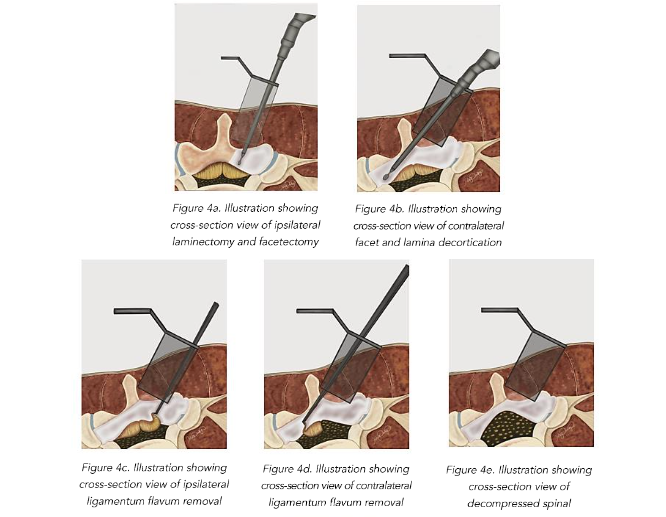 Figure 4a. Illustration showing cross-section view of ipsilateral laminectomy and facetectomy

Figure 4b. Illustration showing cross-section view of contralateral facet and lamina decortication

Figure 4c. Illustration showing cross-section view of ipsilateral ligamentum flavum removal

Figure 4d. Illustration showing cross-section view of contralateral ligamentum flavum removal

Figure 4e. Illustration showing cross-section view of decompressed spinal